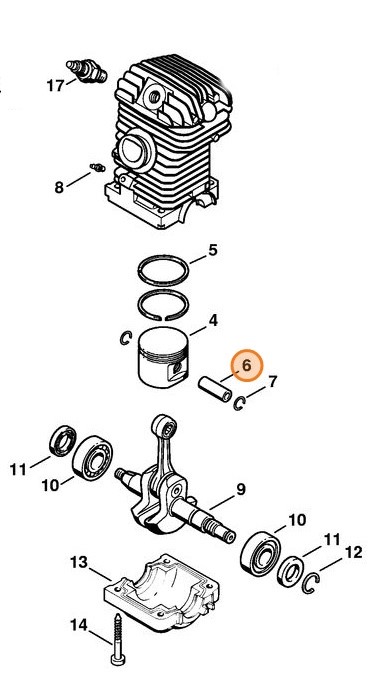 17
8
5
4
6
7
11
10
9
10
11
12
13
14