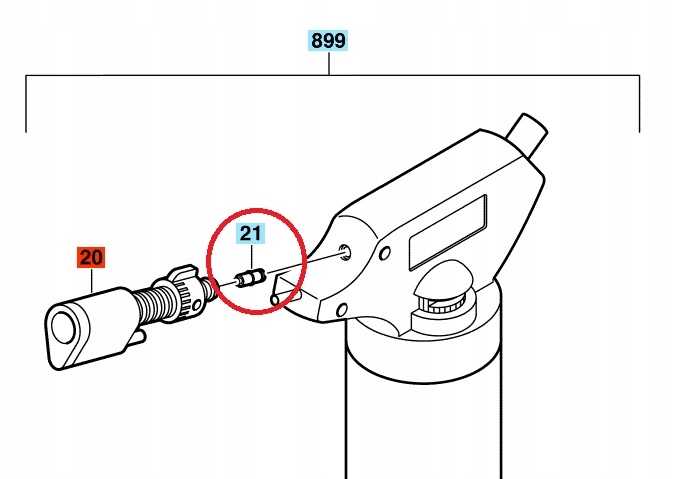 899

21

20