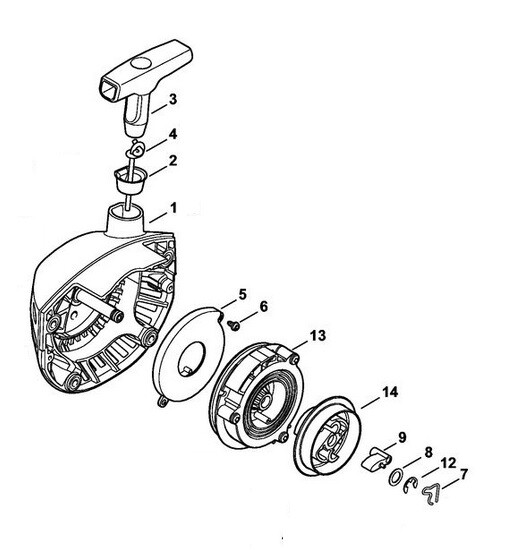 3
4
2
1
5
6
13
14
9
8
12
7